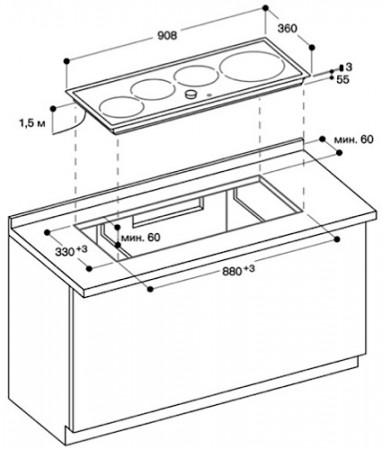 908
360
3
55
1,5 м
мин. 60
мин. 60
$330^{+3}$
$880^{+3}$